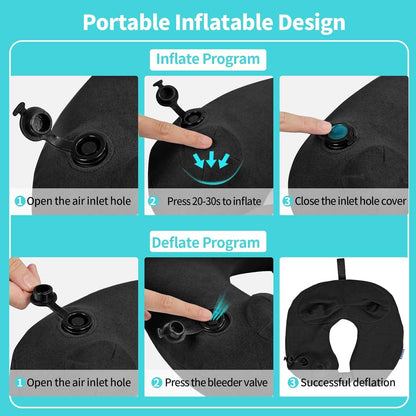 Portable Inflatable Design

Inflate Program

1 Open the air inlet hole

2 Press 20-30s to inflate

3 Close the inlet hole cover

Deflate Program

1 Open the air inlet hole

2 Press the bleeder valve

3 Successful deflation