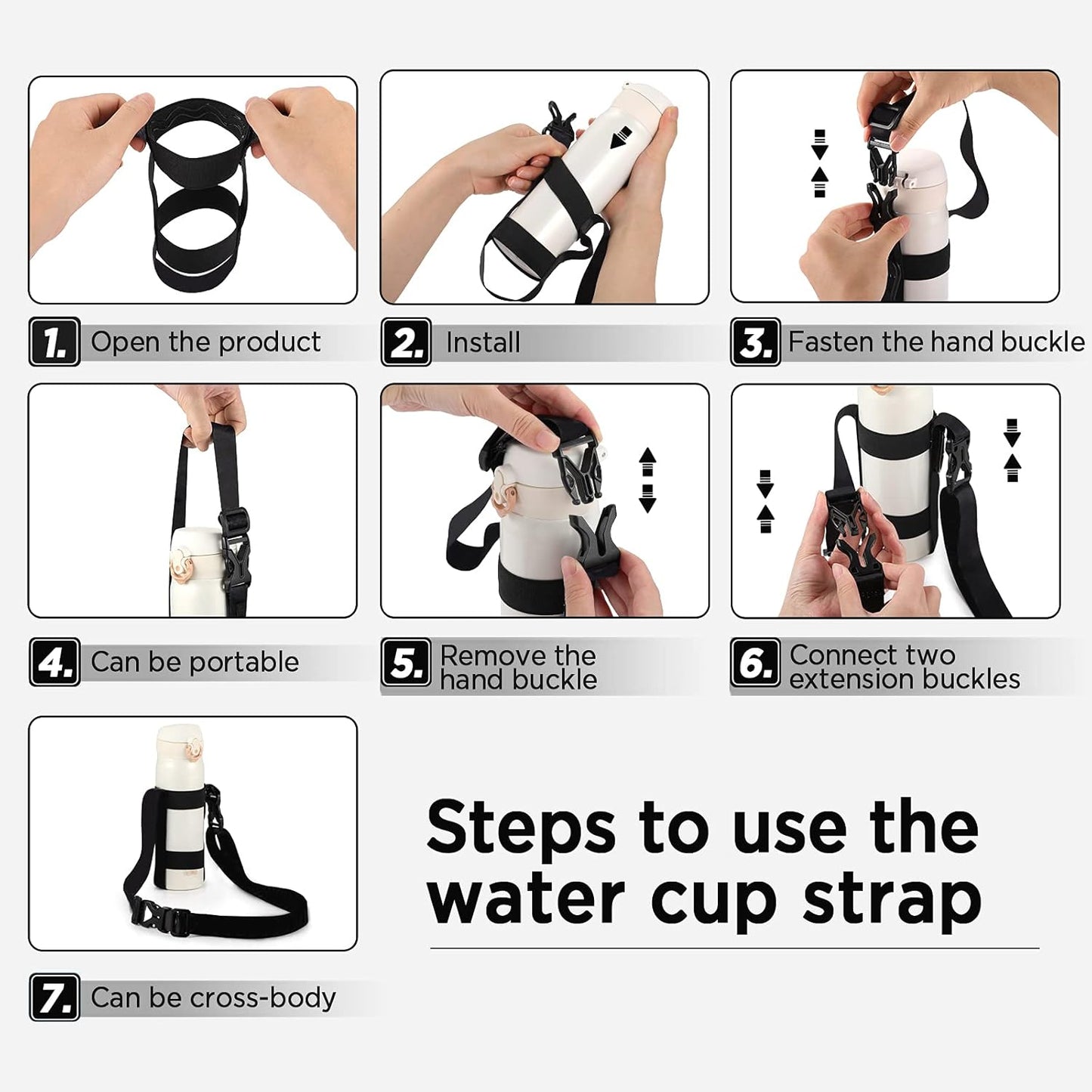 1. Open the product

2. Install

3. Fasten the hand buckle

4. Can be portable

5. Remove the hand buckle

6. Connect two extension buckles

7. Can be cross-body

Steps to use the water cup strap