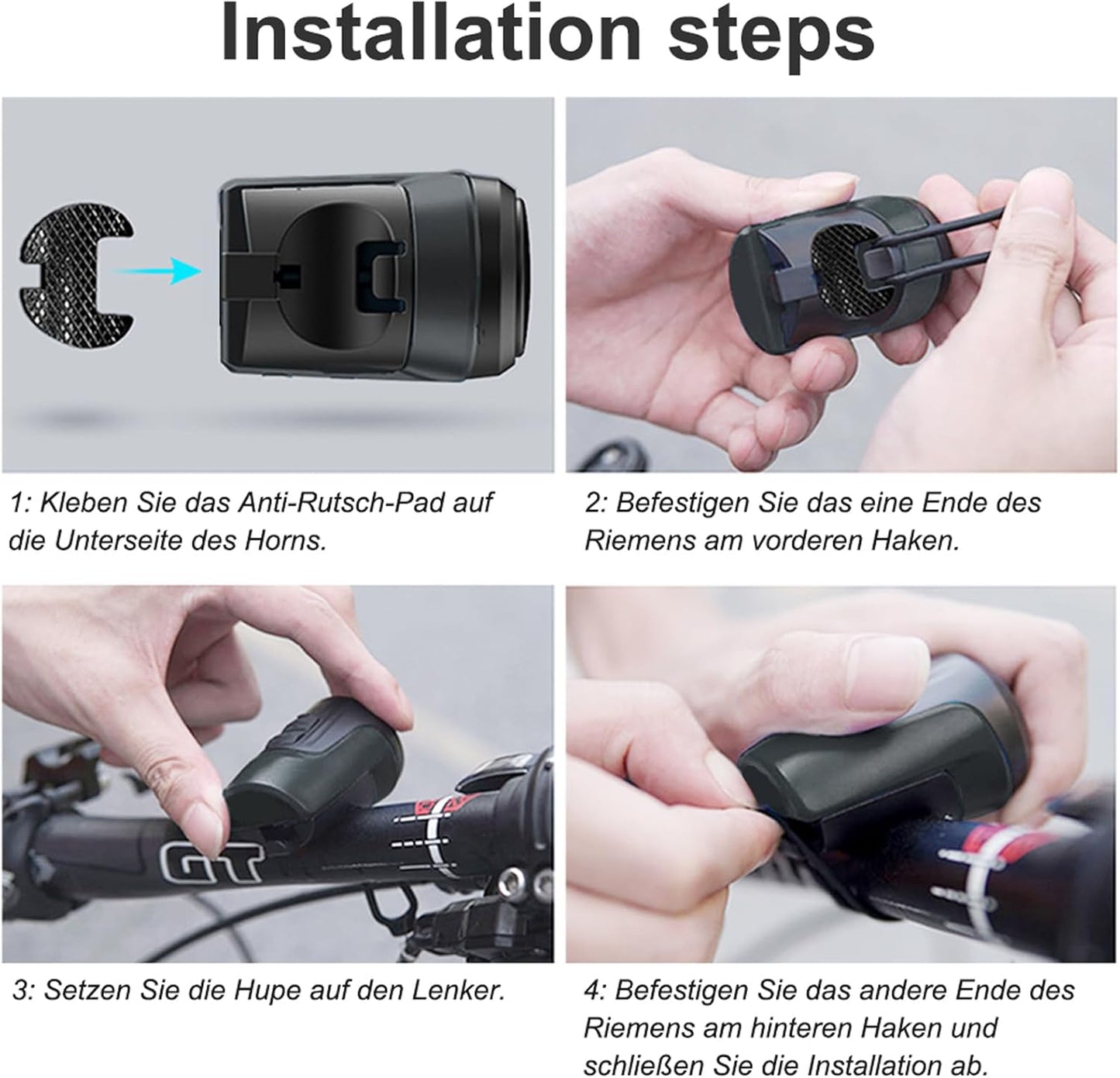 Installation steps

1: Kleben Sie das Anti-Rutsch-Pad auf die Unterseite des Horns.

2: Befestigen Sie das eine Ende des Riemens am vorderen Haken.

GT

3: Setzen Sie die Hupe auf den Lenker.

4: Befestigen Sie das andere Ende des Riemens am hinteren Haken und schließen Sie die Installation ab.