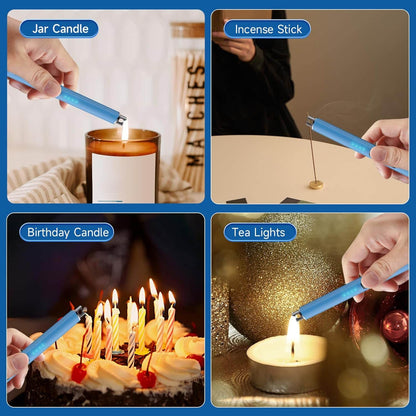 Jar Candle

MATCHES

Incense Stick

Birthday Candle

Tea Lights