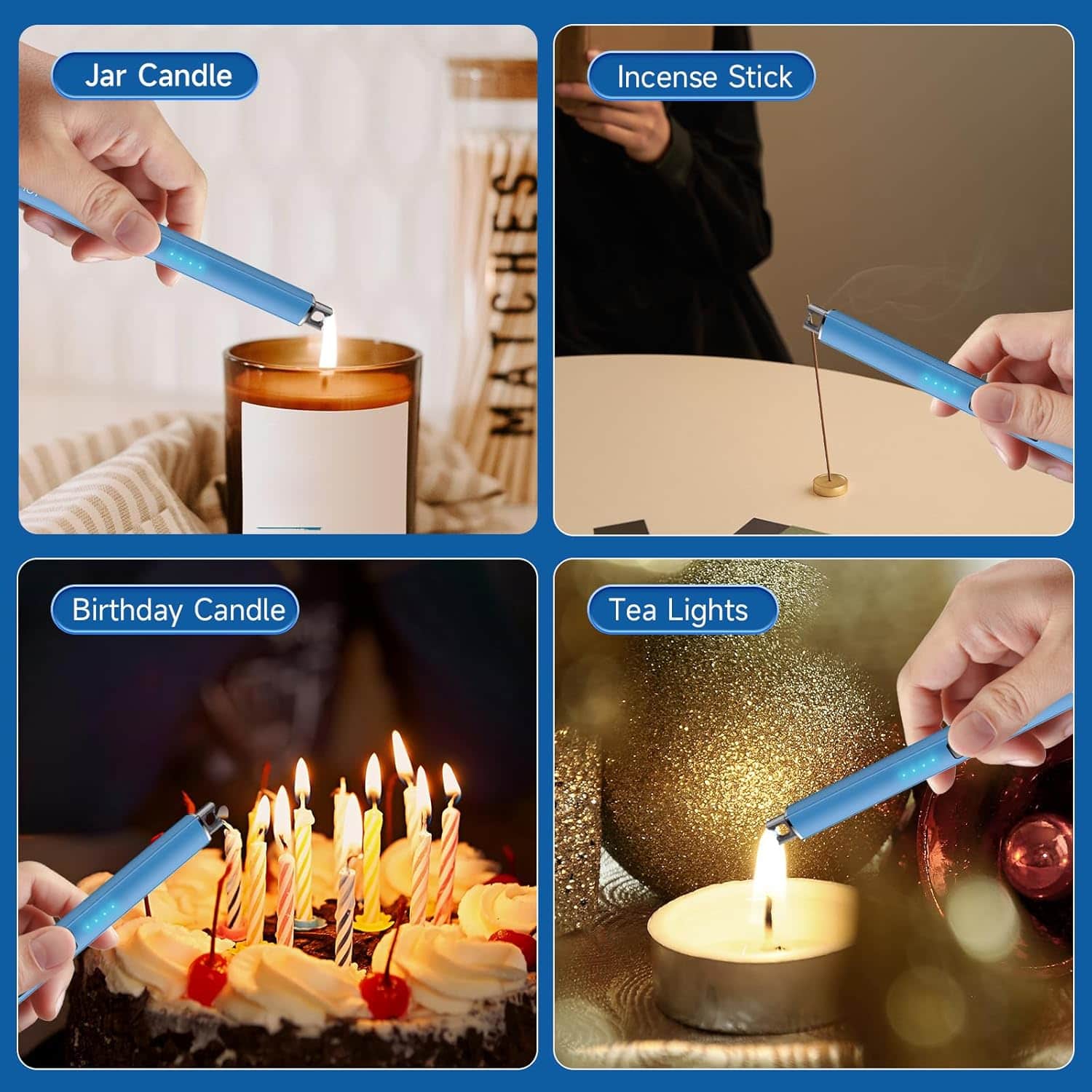 Jar Candle

MATCHES

Incense Stick

Birthday Candle

Tea Lights