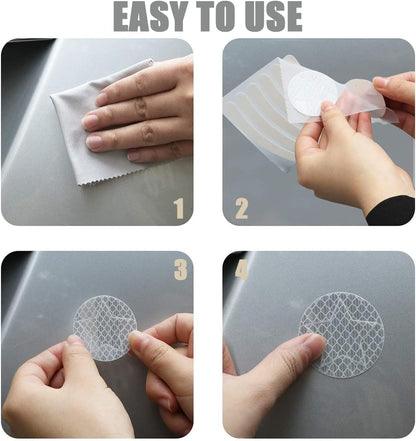 EASY TO USE

1

2

3

4