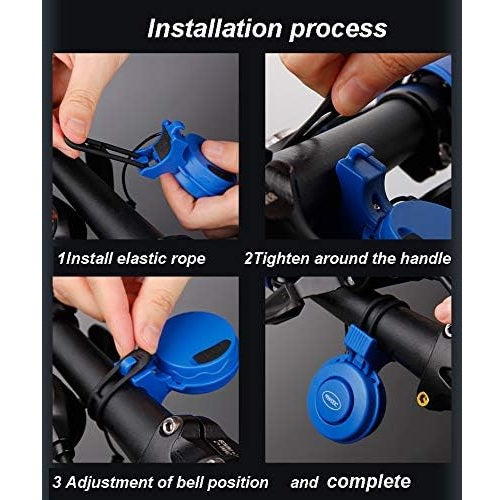 Installation process

1Install elastic rope

2Tighten around the handle

3 Adjustment of bell position

and complete